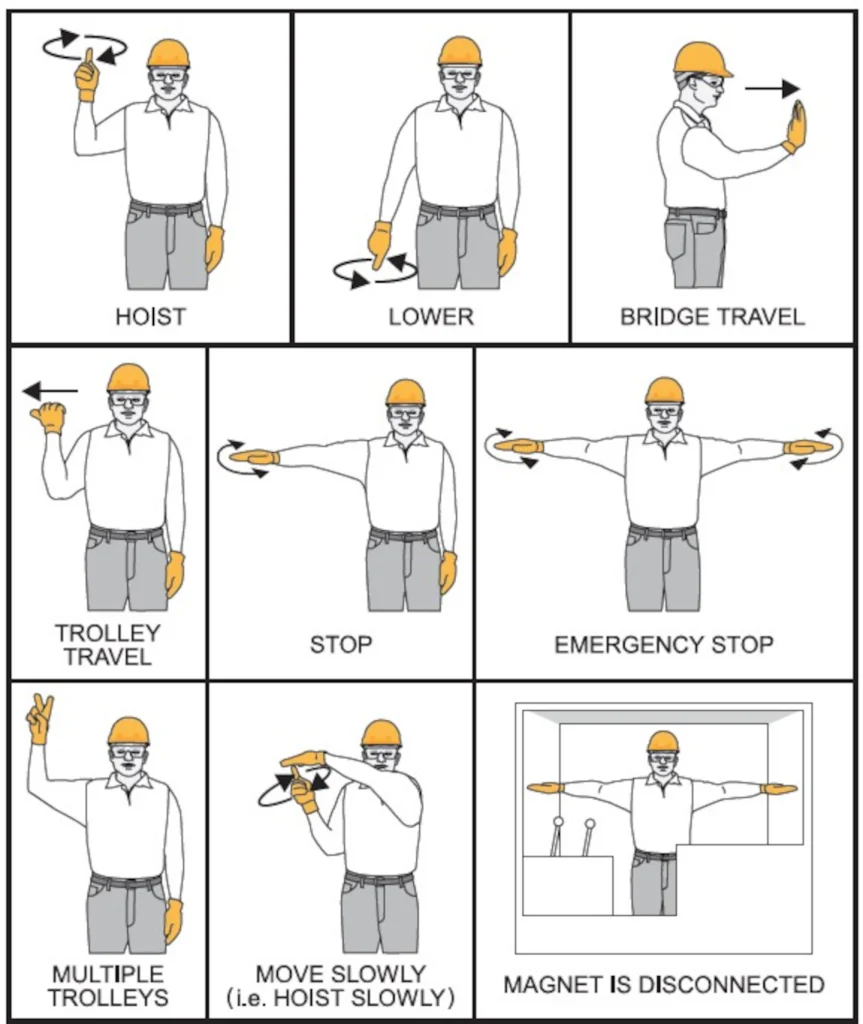 HOIST

LOWER

BRIDGE TRAVEL

TROLLEY TRAVEL

STOP

EMERGENCY STOP

MULTIPLE TROLLEYS

MOVE SLOWLY (i.e. HOIST SLOWLY)

MAGNET IS DISCONNECTED